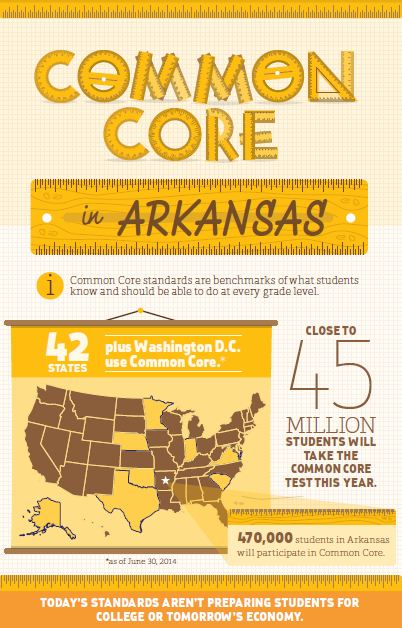 COMMON CORE

in ARKANSAS

i Common Core standards are benchmarks of what students know and should be able to do at every grade level.

42 STATES plus Washington D.C. use Common Core.*

CLOSE TO 45 MILLION STUDENTS WILL TAKE THE COMMON CORE TEST THIS YEAR.

470,000 students in Arkansas will participate in Common Core.

*as of June 30, 2014

TODAY'S STANDARDS AREN'T PREPARING STUDENTS FOR COLLEGE OR TOMORROW'S ECONOMY.